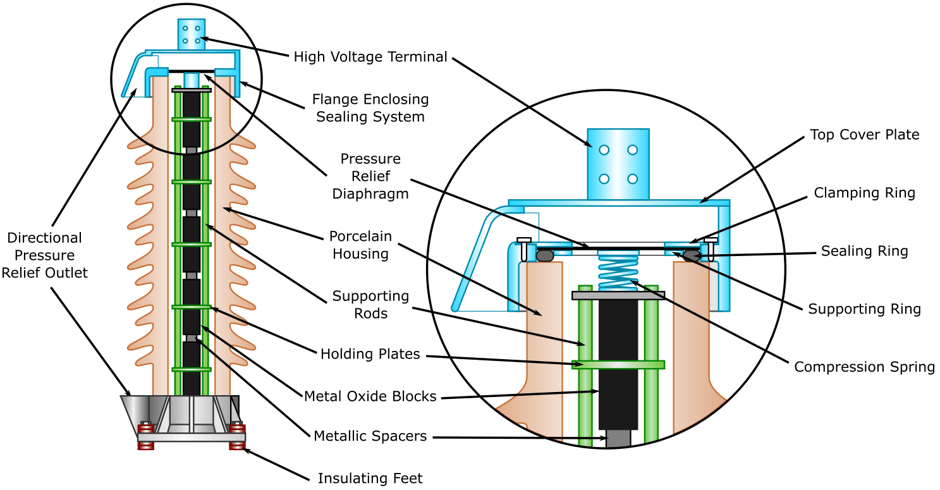 High Voltage Terminal

Flange Enclosing Sealing System

Pressure Relief Diaphragm

Directional Pressure Relief Outlet

Porcelain Housing

Supporting Rods

Holding Plates

Metal Oxide Blocks

Metallic Spacers

Insulating Feet

Top Cover Plate

Clamping Ring

Sealing Ring

Supporting Ring

Compression Spring